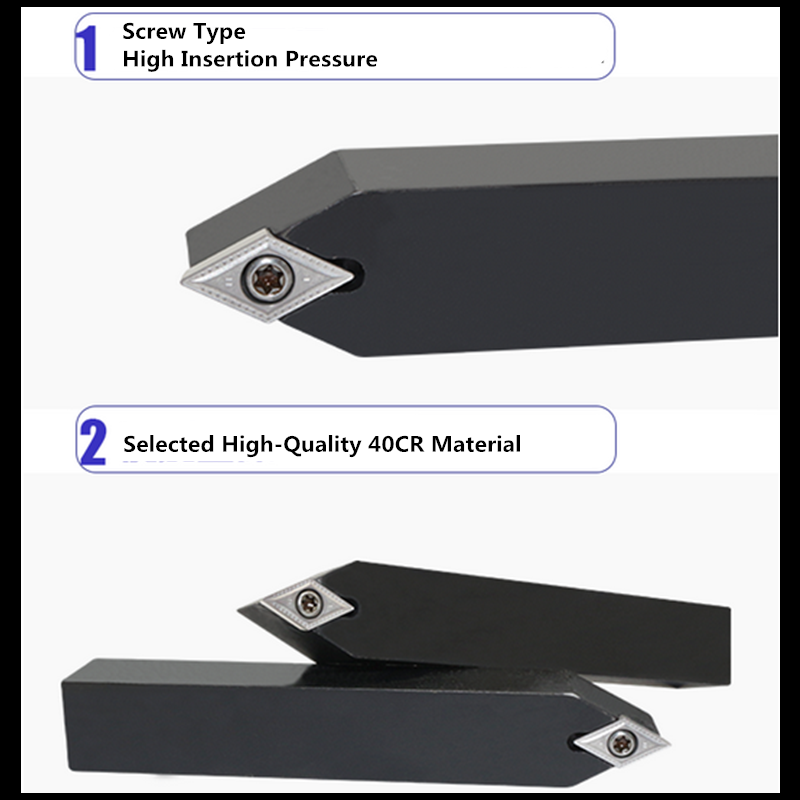 1 Screw Type
High Insertion Pressure

2 Selected High-Quality 40CR Material