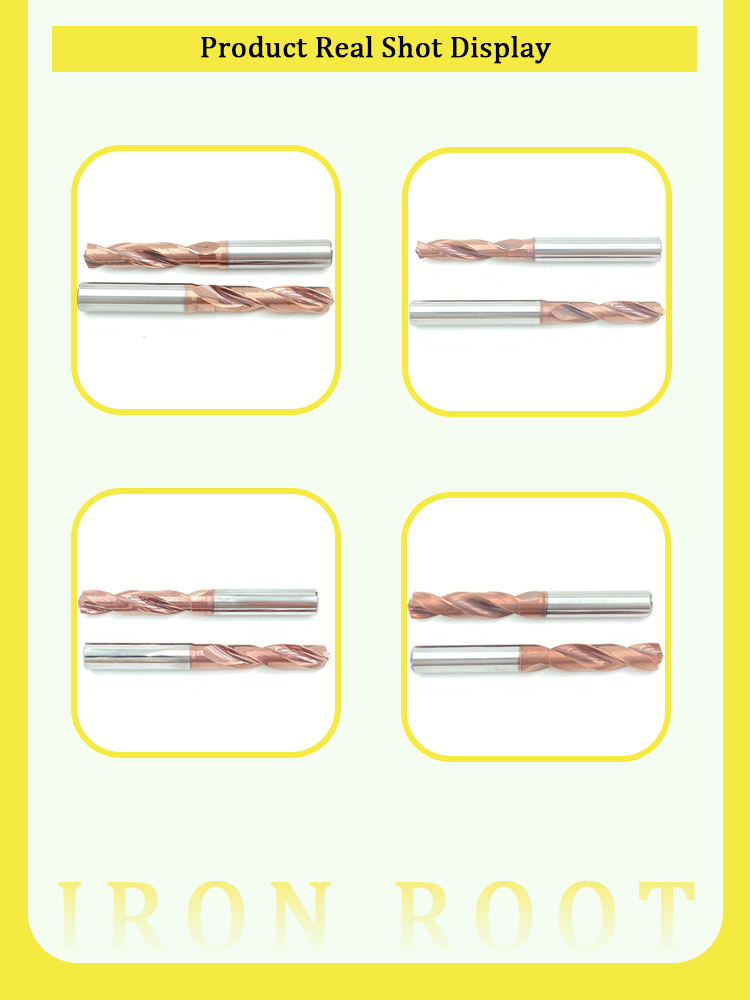 Product Real Shot Display

IRON ROOT