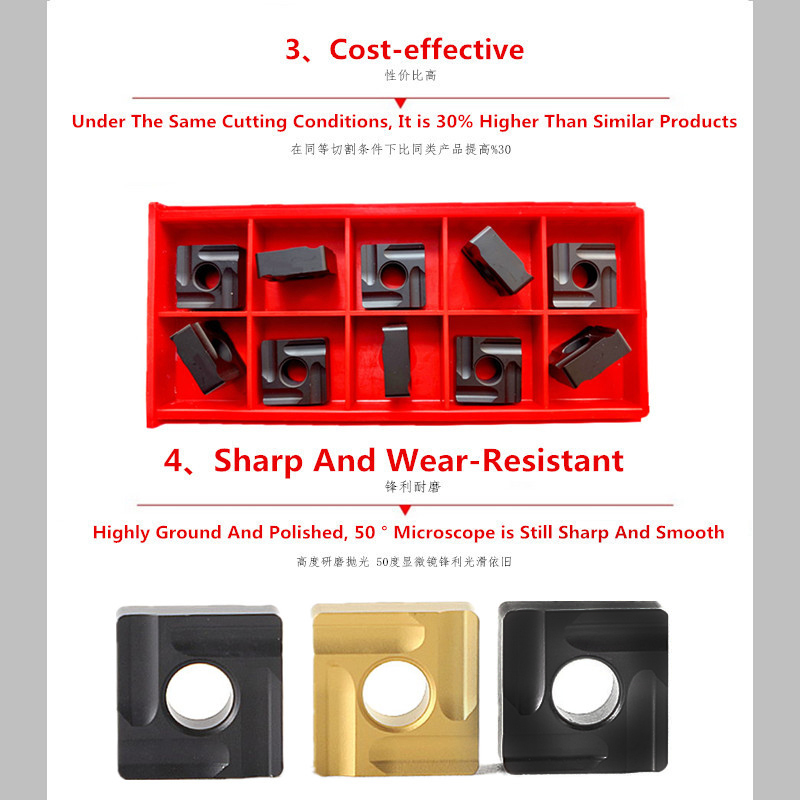 3、Cost-effective
性价比高

Under The Same Cutting Conditions, It is 30% Higher Than Similar Products
在同等切割条件下比同类产品提高%30

4、Sharp And Wear-Resistant
锋利耐磨

Highly Ground And Polished, 50 ° Microscope is Still Sharp And Smooth
高度研磨抛光 50度显微镜锋利光滑依旧