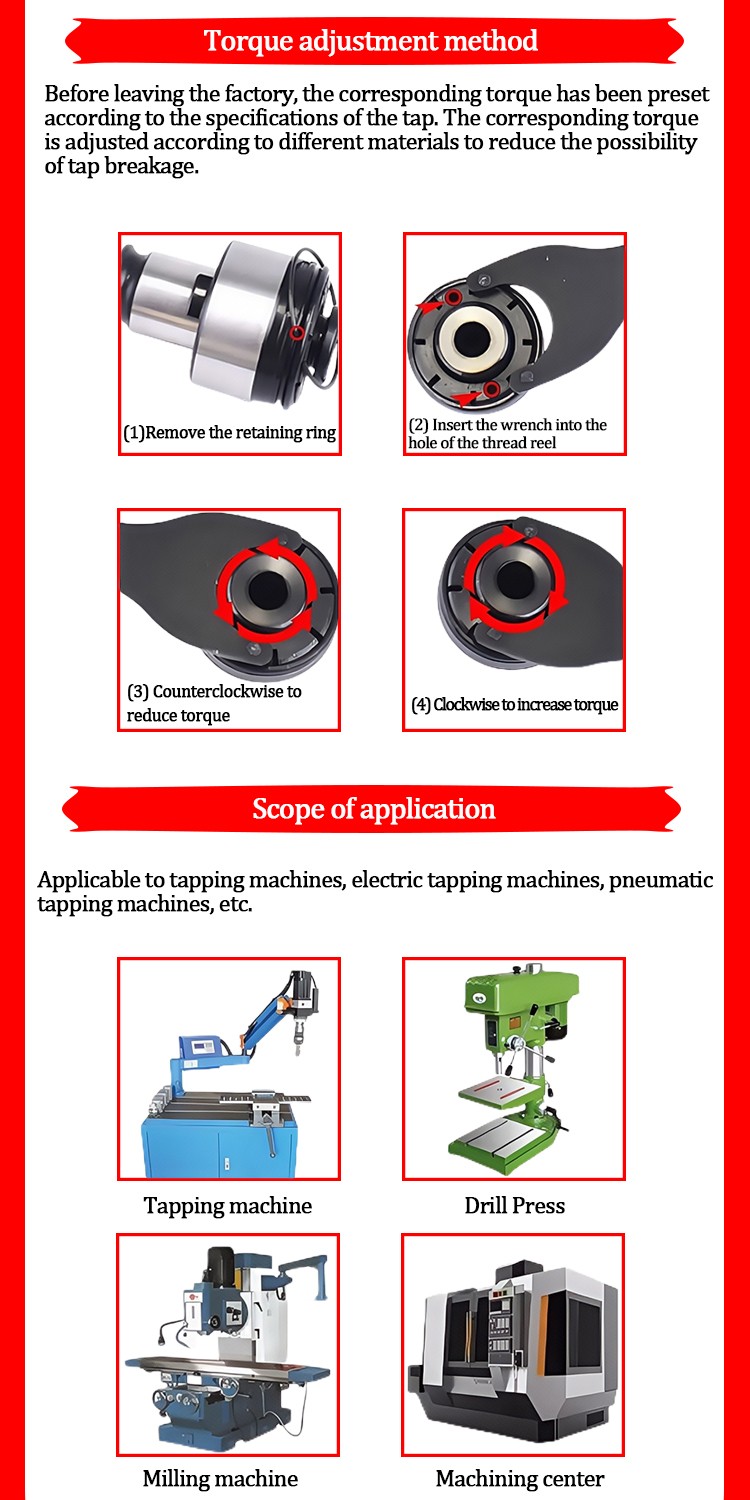 Torque adjustment method

Before leaving the factory, the corresponding torque has been preset according to the specifications of the tap. The corresponding torque is adjusted according to different materials to reduce the possibility of tap breakage.

(1)Remove the retaining ring

(2) Insert the wrench into the hole of the thread reel

(3) Counterclockwise to reduce torque

(4) Clockwise to increase torque

Scope of application

Applicable to tapping machines, electric tapping machines, pneumatic tapping machines, etc.

Tapping machine

Drill Press

Milling machine

Machining center