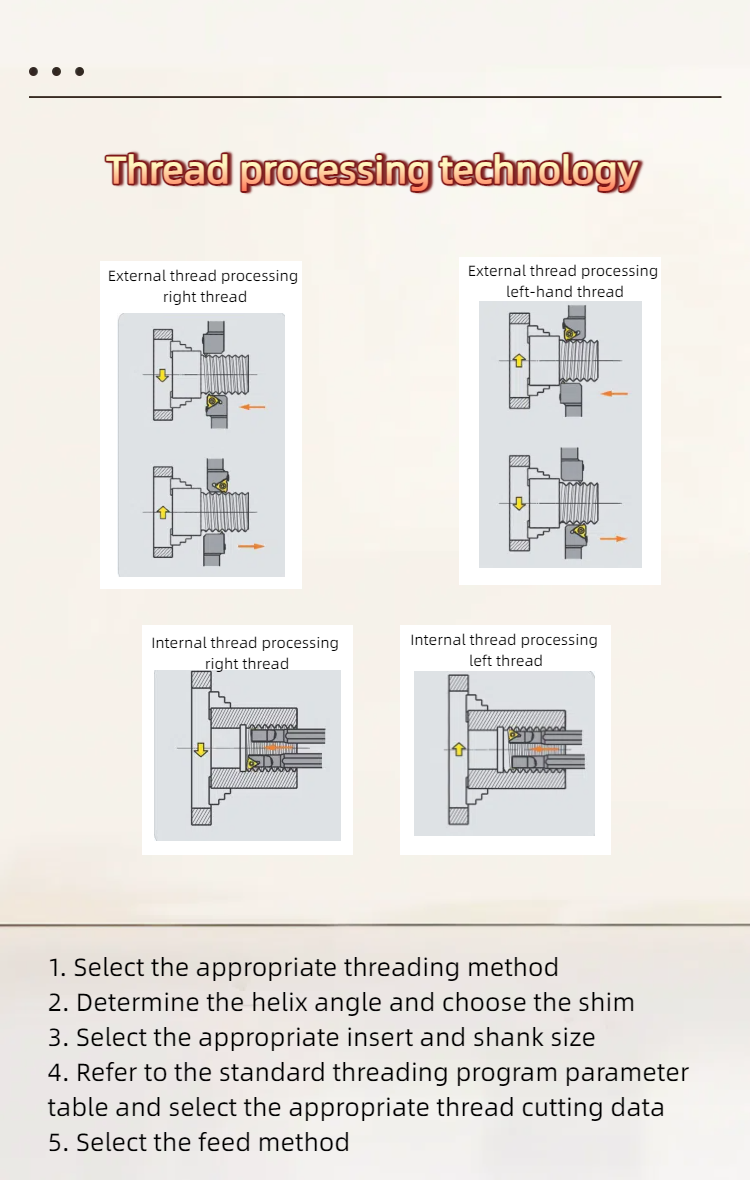 Thread processing technology

External thread processing right thread

External thread processing left-hand thread

Internal thread processing right thread

Internal thread processing left thread

1. Select the appropriate threading method
2. Determine the helix angle and choose the shim
3. Select the appropriate insert and shank size
4. Refer to the standard threading program parameter table and select the appropriate thread cutting data
5. Select the feed method